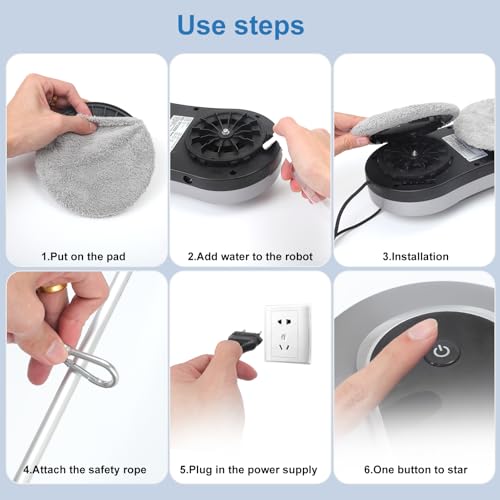 Use steps

1.Put on the pad

2.Add water to the robot

3.Installation

4.Attach the safety rope

5.Plug in the power supply

6.One button to star