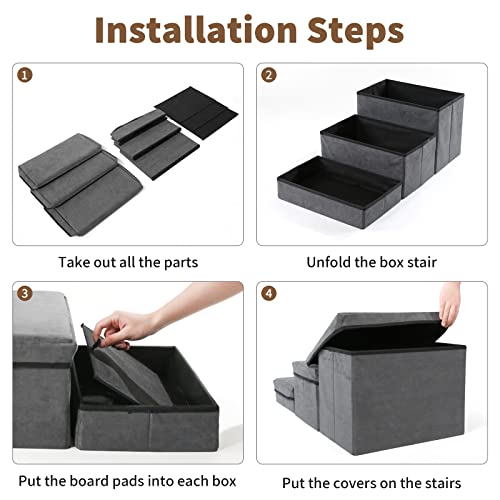 Installation Steps

1

Take out all the parts

2

Unfold the box stair

3

Put the board pads into each box

4

Put the covers on the stairs