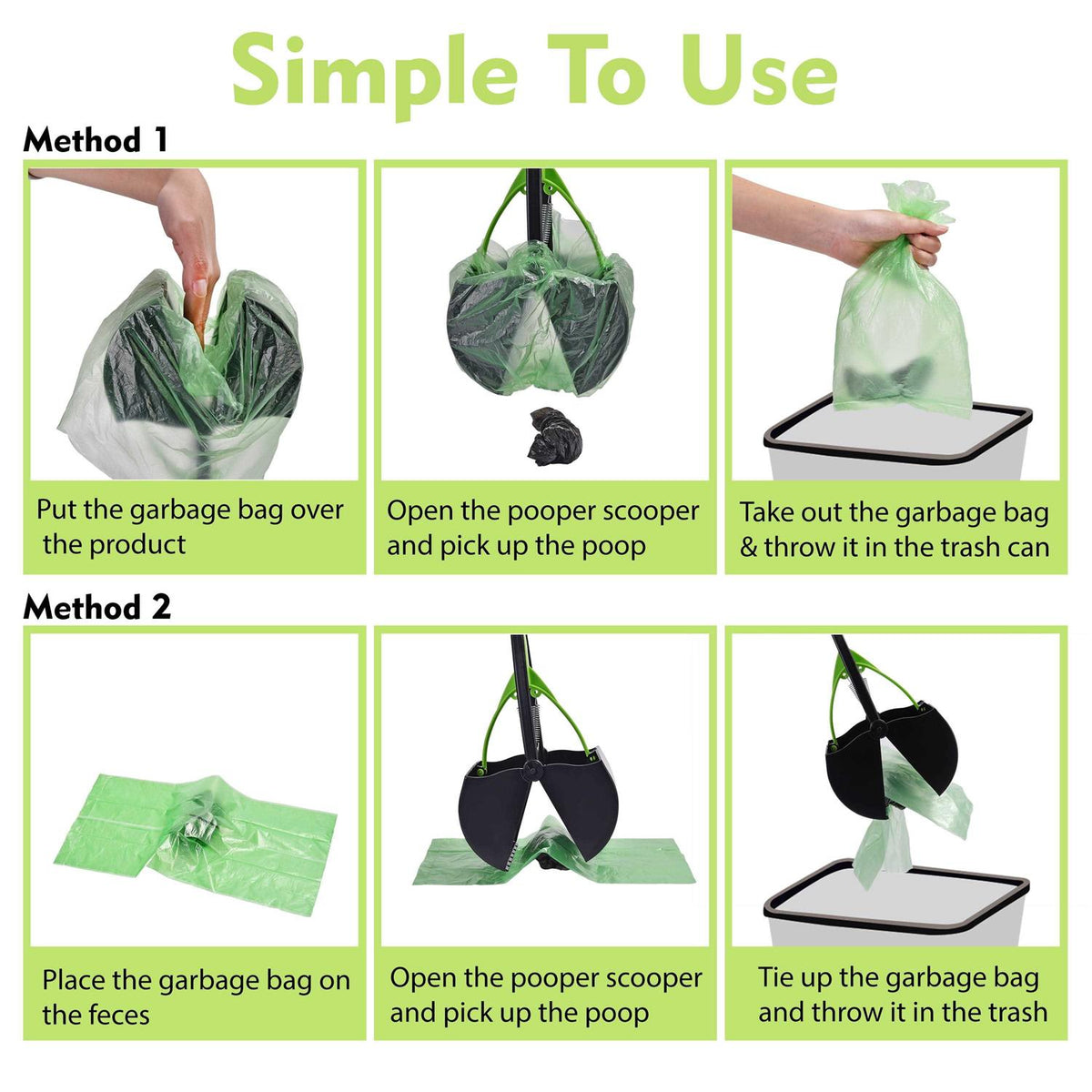 Simple To Use

Method 1

Put the garbage bag over the product

Open the pooper scooper and pick up the poop

Take out the garbage bag & throw it in the trash can

Method 2

Place the garbage bag on the feces

Open the pooper scooper and pick up the poop

Tie up the garbage bag and throw it in the trash