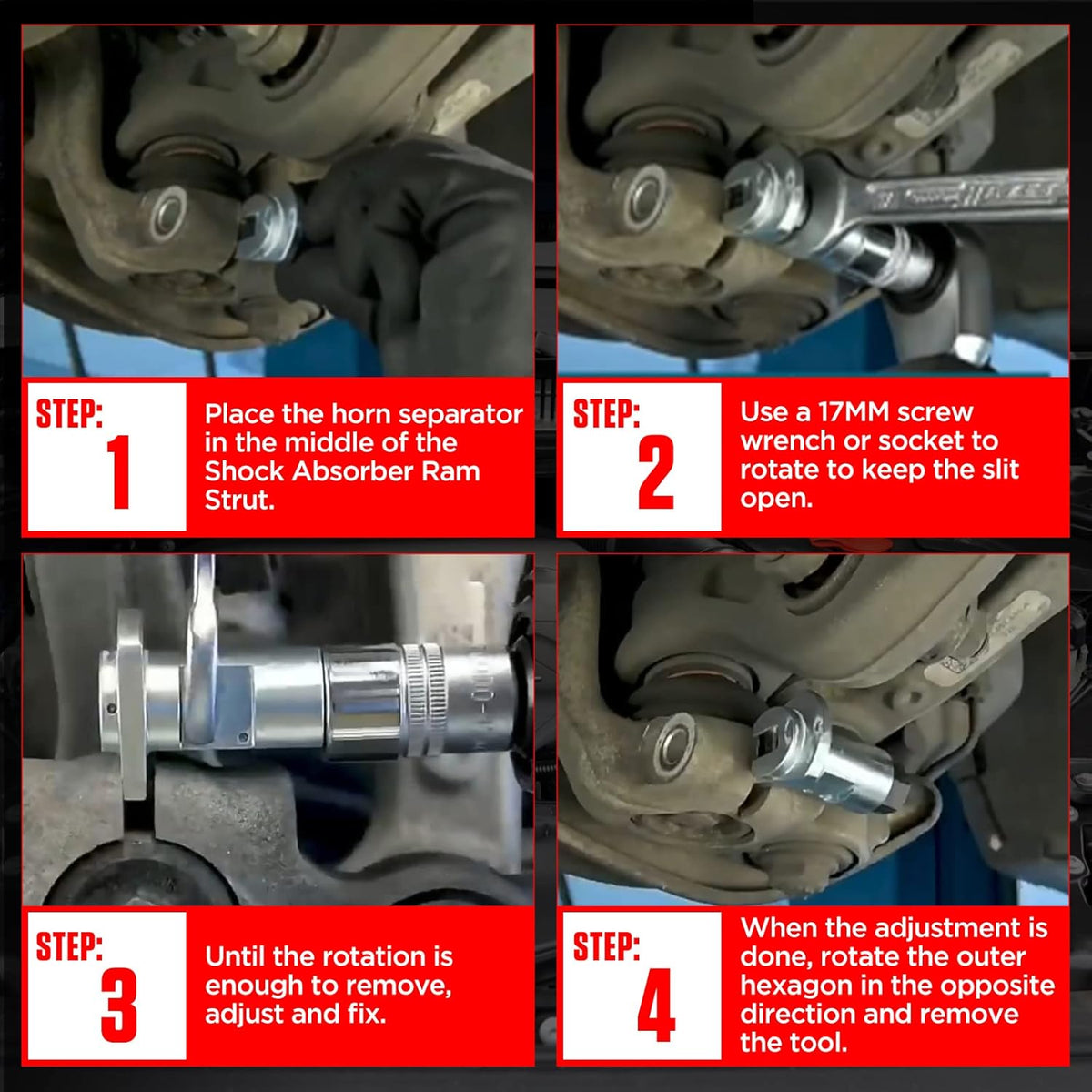 STEP:
1

Place the horn separator in the middle of the Shock Absorber Ram Strut.

STEP:
2

Use a 17MM screw wrench or socket to rotate to keep the slit open.

STEP:
3

Until the rotation is enough to remove, adjust and fix.

STEP:
4

When the adjustment is done, rotate the outer hexagon in the opposite direction and remove the tool.